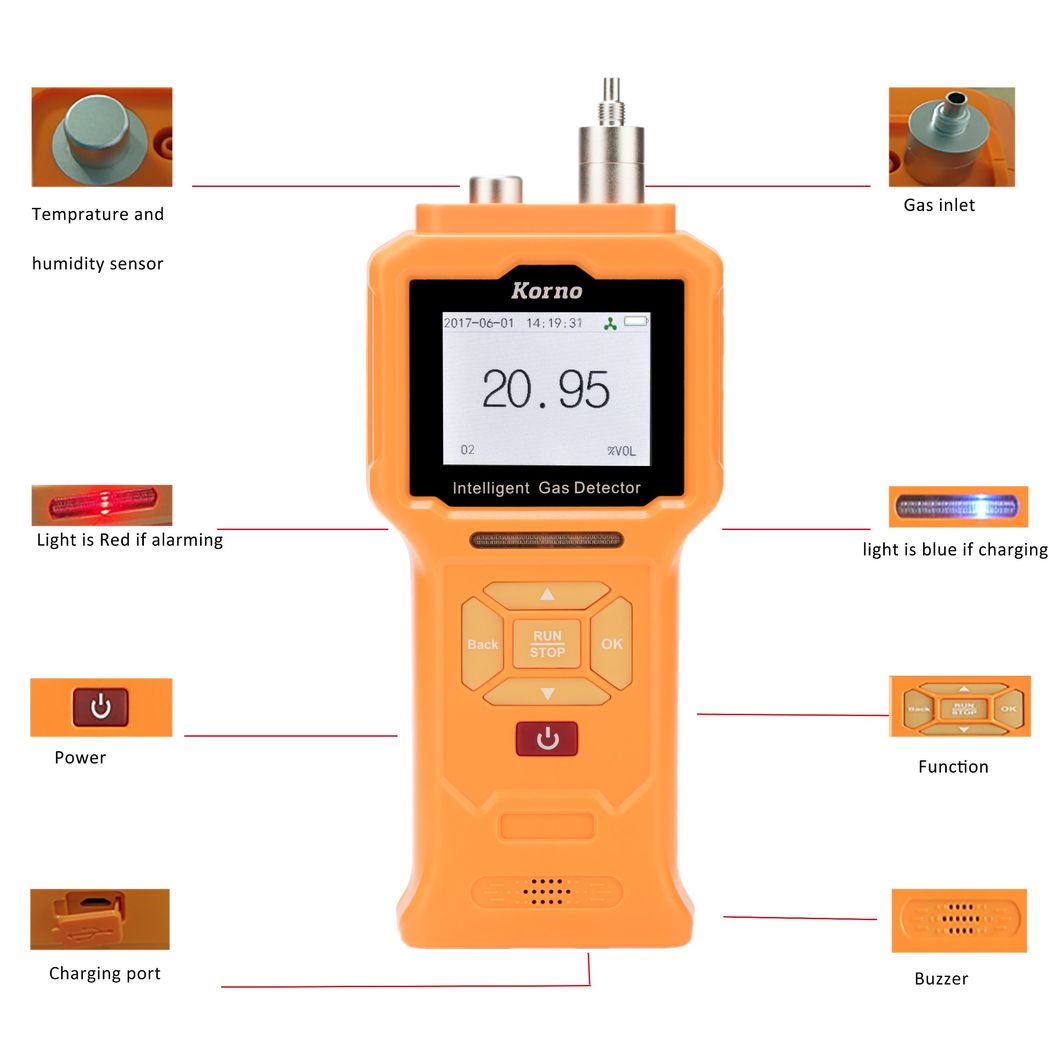 Temprature and

humidity sensor

Gas inlet

Korno

2017-06-01 14:19:31

20.95

O2

%VOL

Intelligent Gas Detector

Light is Red if alarming

light is blue if charging

Back

RUN
STOP

OK

Power

Back RUN STOP OK

Function

Charging port

Buzzer