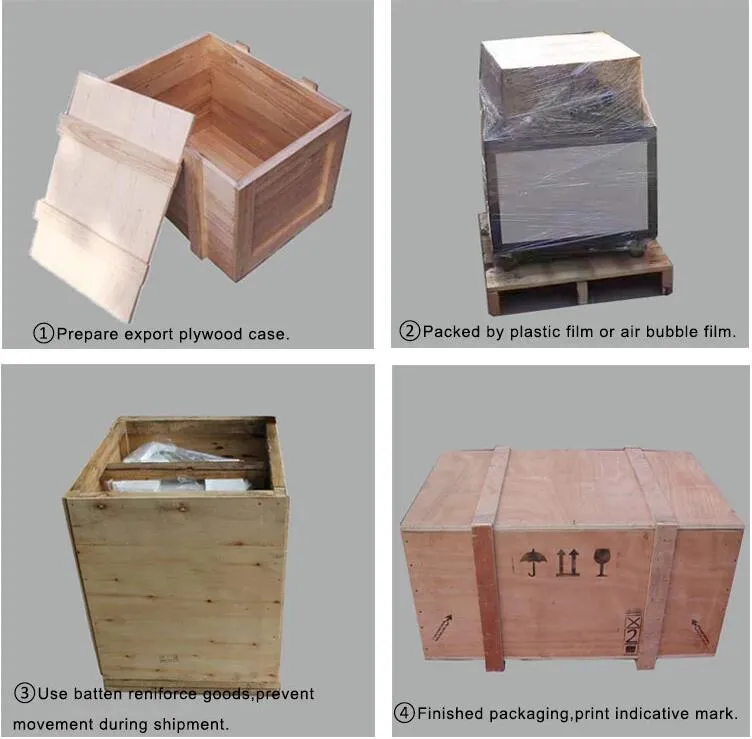 ①Prepare export plywood case.

②Packed by plastic film or air bubble film.

③Use batten reniforce goods,prevent movement during shipment.

④Finished packaging,print indicative mark.