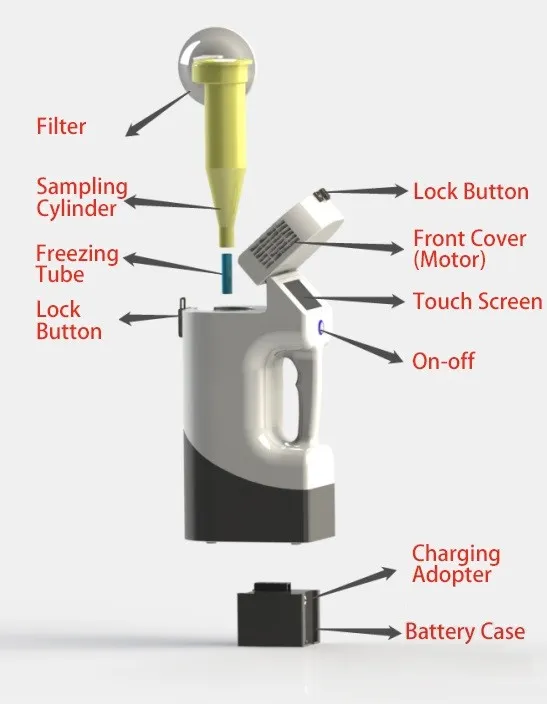 Filter

Sampling Cylinder

Freezing Tube

Lock Button

Lock Button

Front Cover (Motor)

Touch Screen

On-off

Charging Adopter

Battery Case